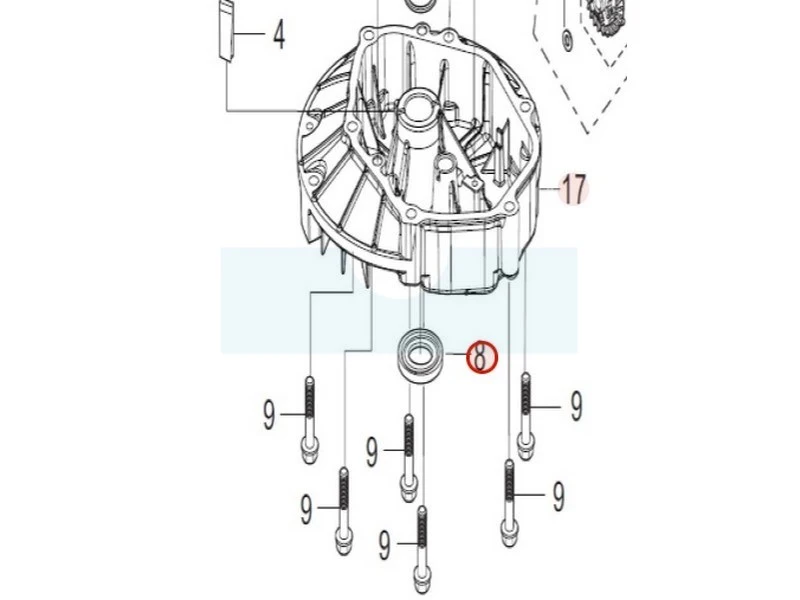 4
17
8
9
9
9
9
9
9